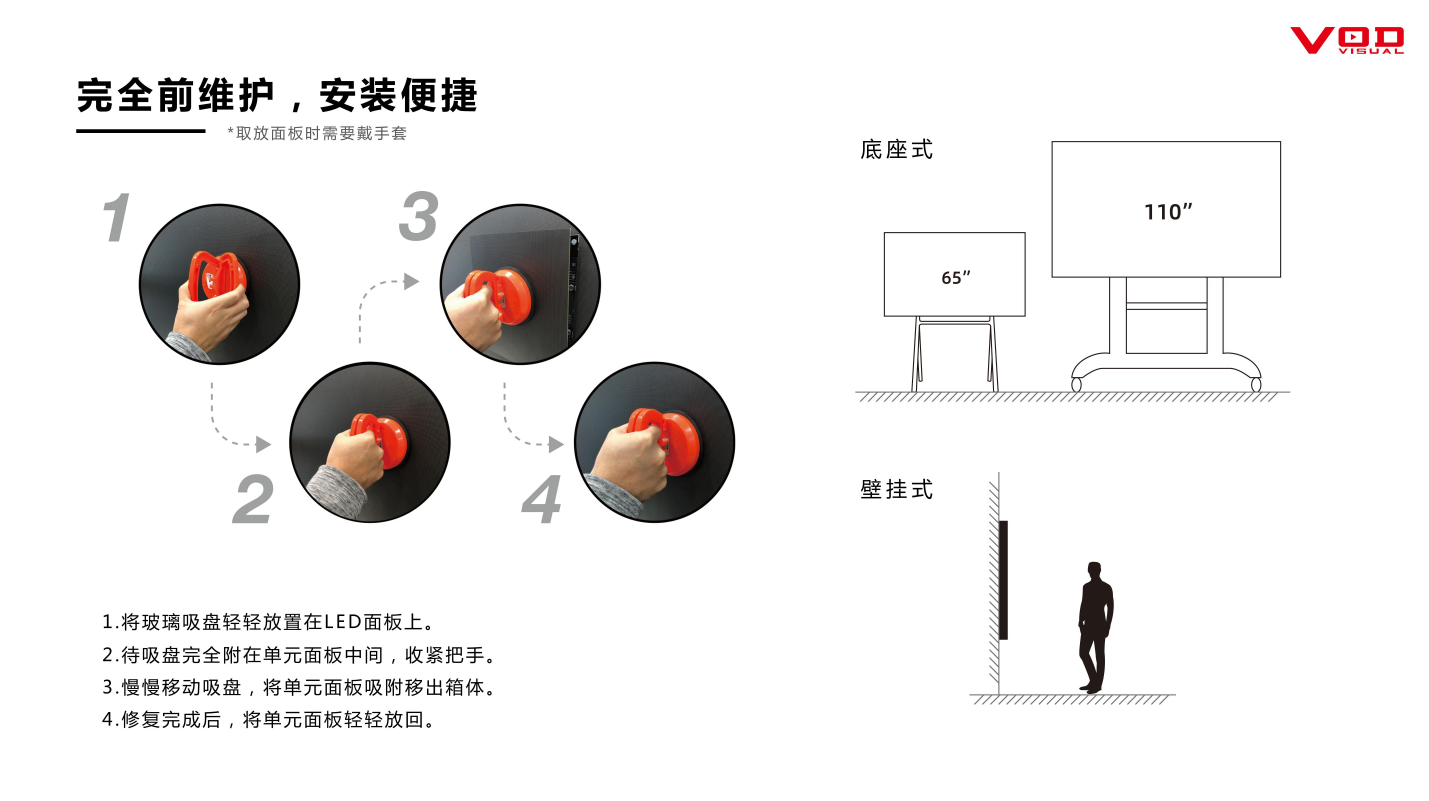 VOD
VISUAL

完全前维护，安装便捷

*取放面板时需要戴手套

1

2

3

4

1.将玻璃吸盘轻轻放置在LED面板上。
2.待吸盘完全附在单元面板中间，收紧把手。
3.慢慢移动吸盘，将单元面板吸附移出箱体。
4.修复完成后，将单元面板轻轻放回。

底座式

65”

110”

壁挂式